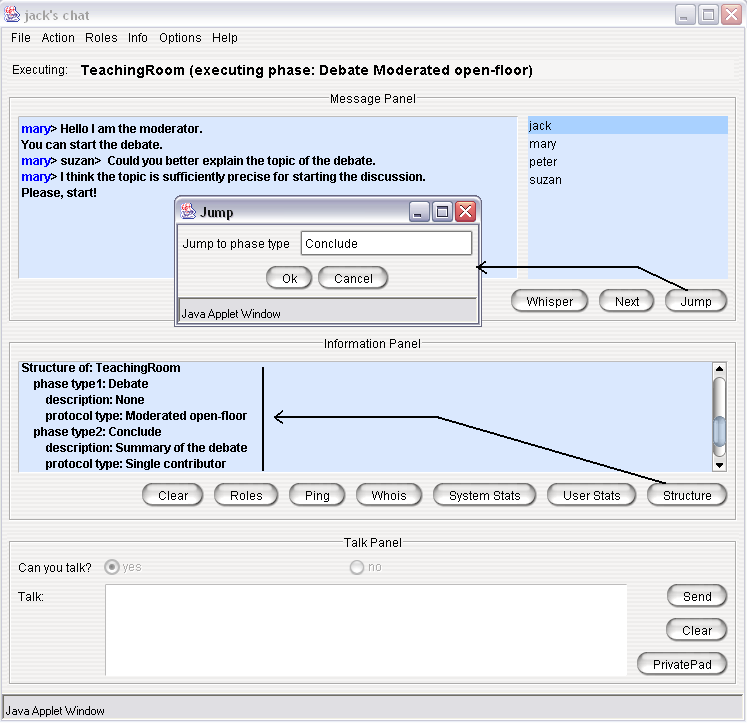 jack's chat

File Action Roles Info Options Help

Executing: TeachingRoom (executing phase: Debate Moderated open-floor)

Message Panel

mary> Hello I am the moderator.
You can start the debate.
mary> suzan> Could you better explain the topic of the debate.
mary> I think the topic is sufficiently precise for starting the discussion.
Please, start!

jack
mary
peter
suzan

Jump

Jump to phase type Conclude

Ok Cancel

Java Applet Window

Whisper Next Jump

Information Panel

Structure of: TeachingRoom
phase type1: Debate
description: None
protocol type: Moderated open-floor
phase type2: Conclude
description: Summary of the debate
protocol type: Single contributor

Clear Roles Ping Whois System Stats User Stats Structure

Talk Panel

Can you talk? yes no

Talk:

Send
Clear
PrivatePad

Java Applet Window